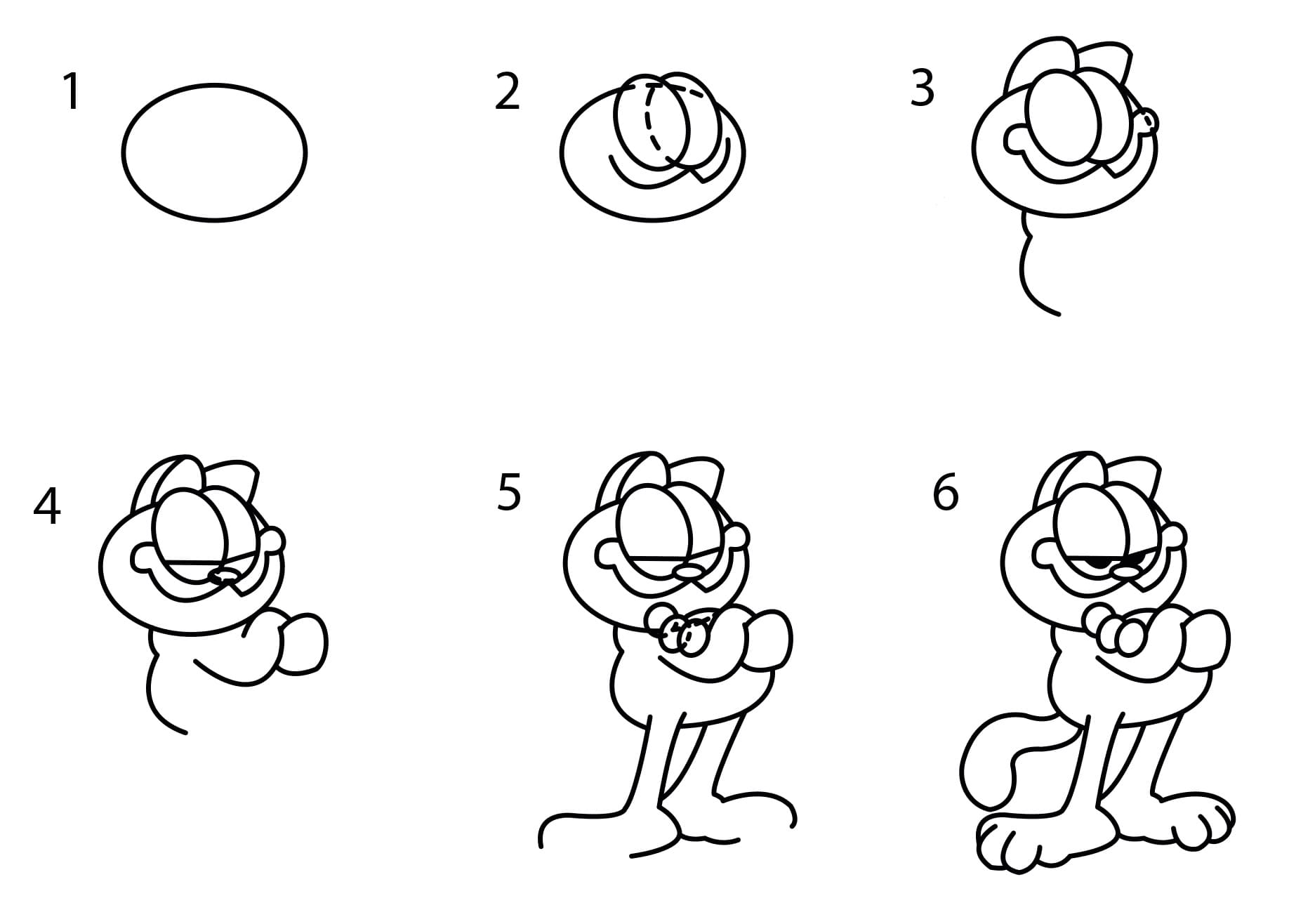 1

2

3

4

5

6